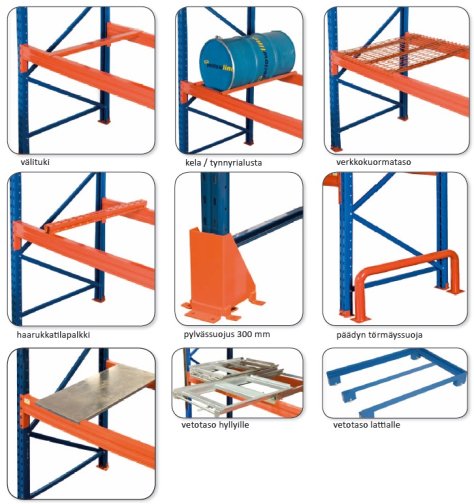 välituki

kela / tynnyrialusta

verkkokuormataso

haarukkatilapalkki

pylvässuojus 300 mm

päädyn törmäyssuoja

vetotaso hyllyille

vetotaso lattialle